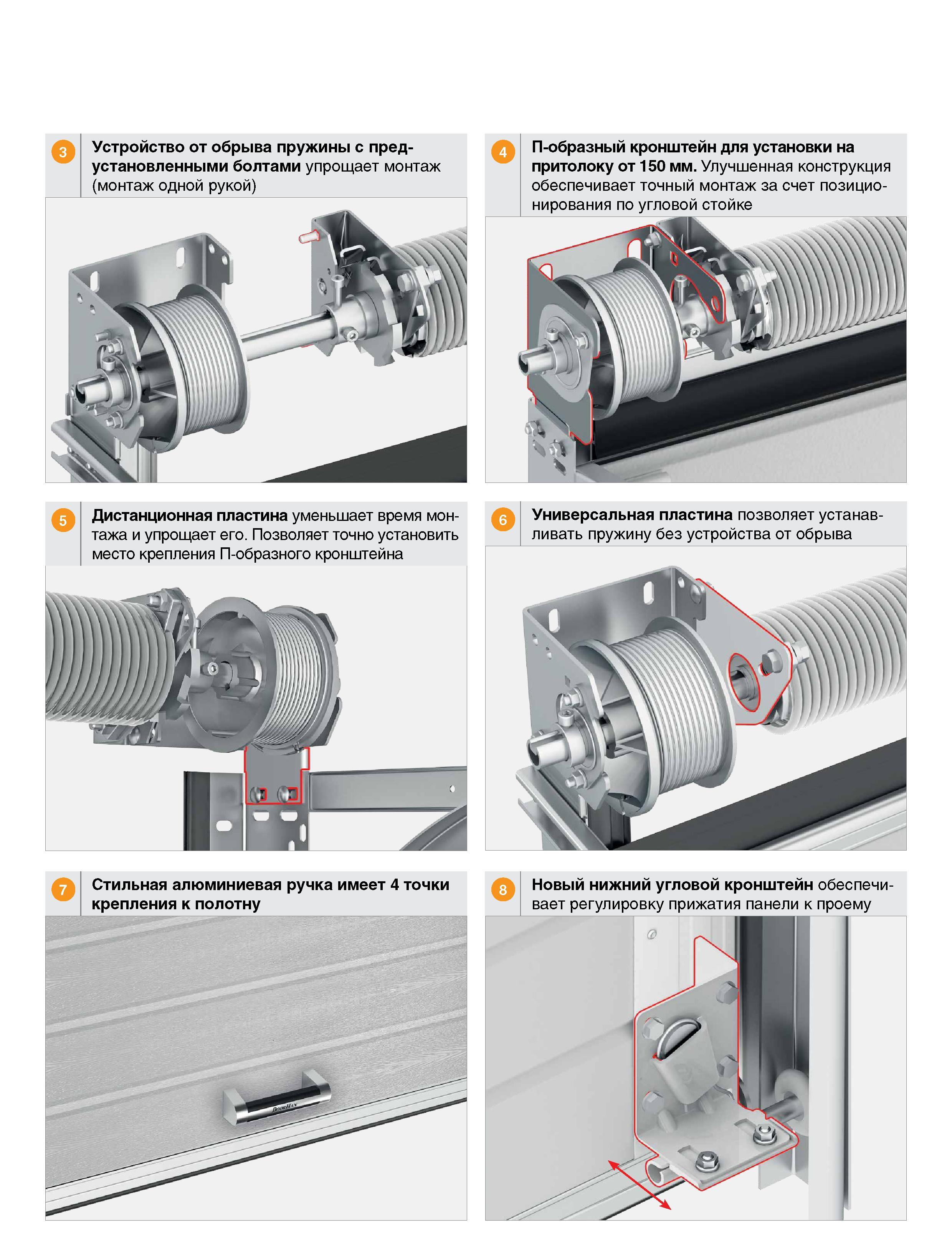 3

Устройство от обрыва пружины с предустановленными болтами упрощает монтаж (монтаж одной рукой)

4

П-образный кронштейн для установки на притолоку от 150 мм. Улучшенная конструкция обеспечивает точный монтаж за счет позиционирования по угловой стойке

5

Дистанционная пластина уменьшает время монтажа и упрощает его. Позволяет точно установить место крепления П-образного кронштейна

6

Универсальная пластина позволяет устанавливать пружину без устройства от обрыва

7

Стильная алюминиевая ручка имеет 4 точки крепления к полотну

DoorHan

8

Новый нижний угловой кронштейн обеспечивает регулировку прижатия панели к проему