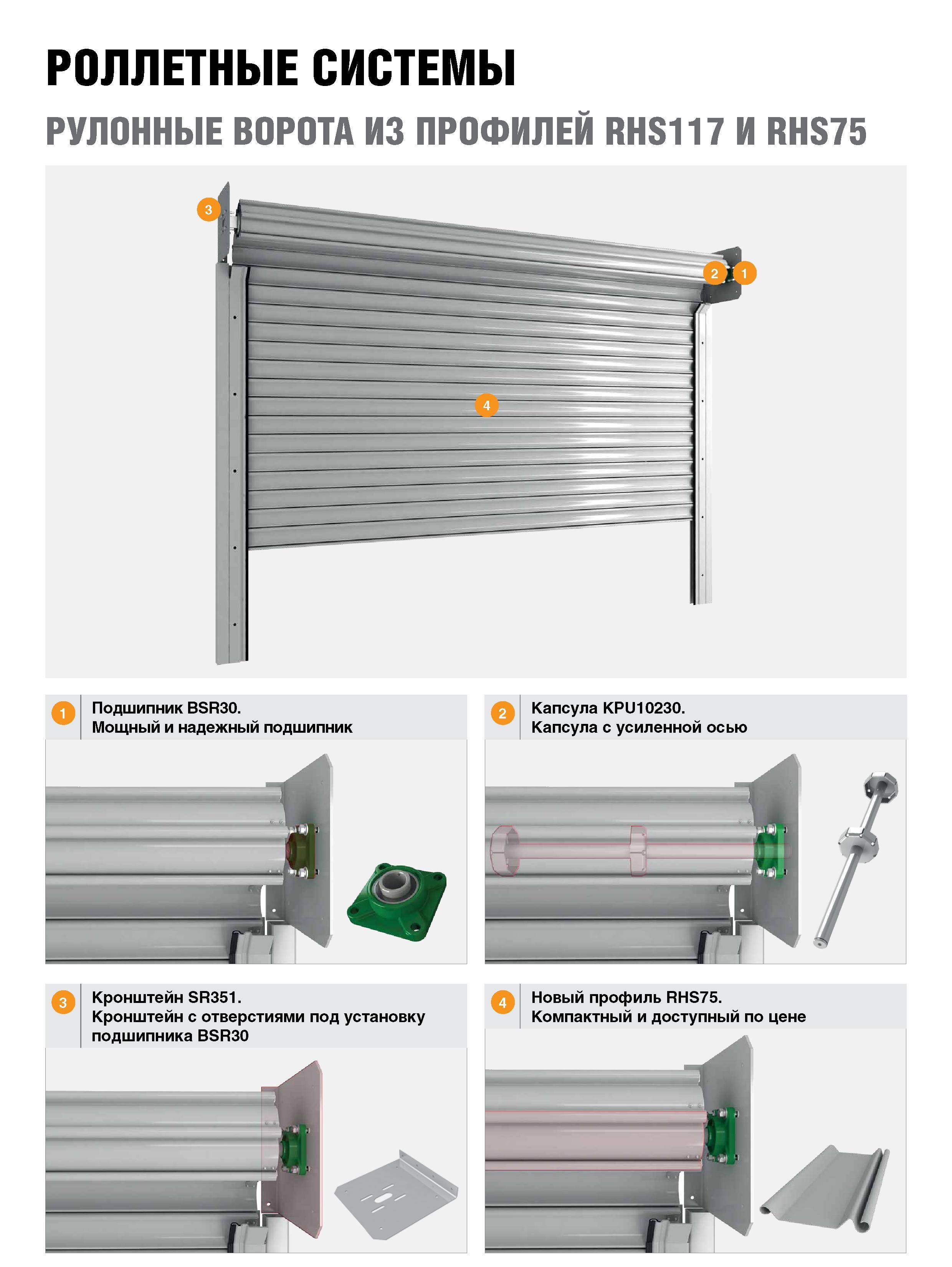 РОЛЛЕТНЫЕ СИСТЕМЫ

РУЛОННЫЕ ВОРОТА ИЗ ПРОФИЛЕЙ RHS117 И RHS75

3

2 1

4

1 Подшипник BSR30.
Мощный и надежный подшипник

2 Капсула KPU10230.
Капсула с усиленной осью

3 Кронштейн SR351.
Кронштейн с отверстиями под установку подшипника BSR30

4 Новый профиль RHS75.
Компактный и доступный по цене