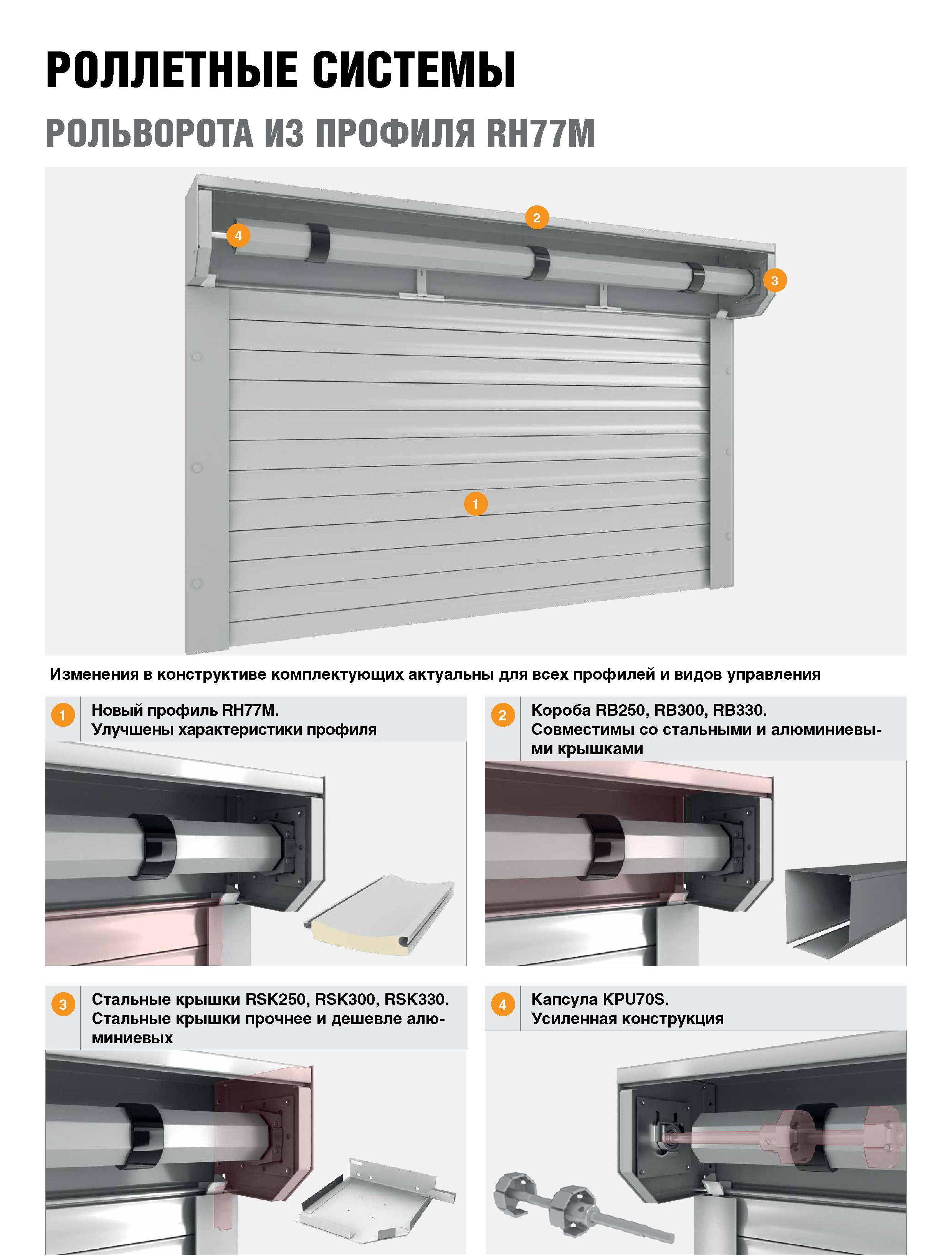 РОЛЛЕТНЫЕ СИСТЕМЫ

РОЛЬВОРОТА ИЗ ПРОФИЛЯ RH77M

2

4

3

1

Изменения в конструктиве комплектующих актуальны для всех профилей и видов управления

1 Новый профиль RH77M.
Улучшены характеристики профиля

2 Короба RB250, RB300, RB330.
Совместимы со стальными и алюминиевыми крышками

3 Стальные крышки RSK250, RSK300, RSK330.
Стальные крышки прочнее и дешевле алюминиевых

4 Капсула KPU70S.
Усиленная конструкция