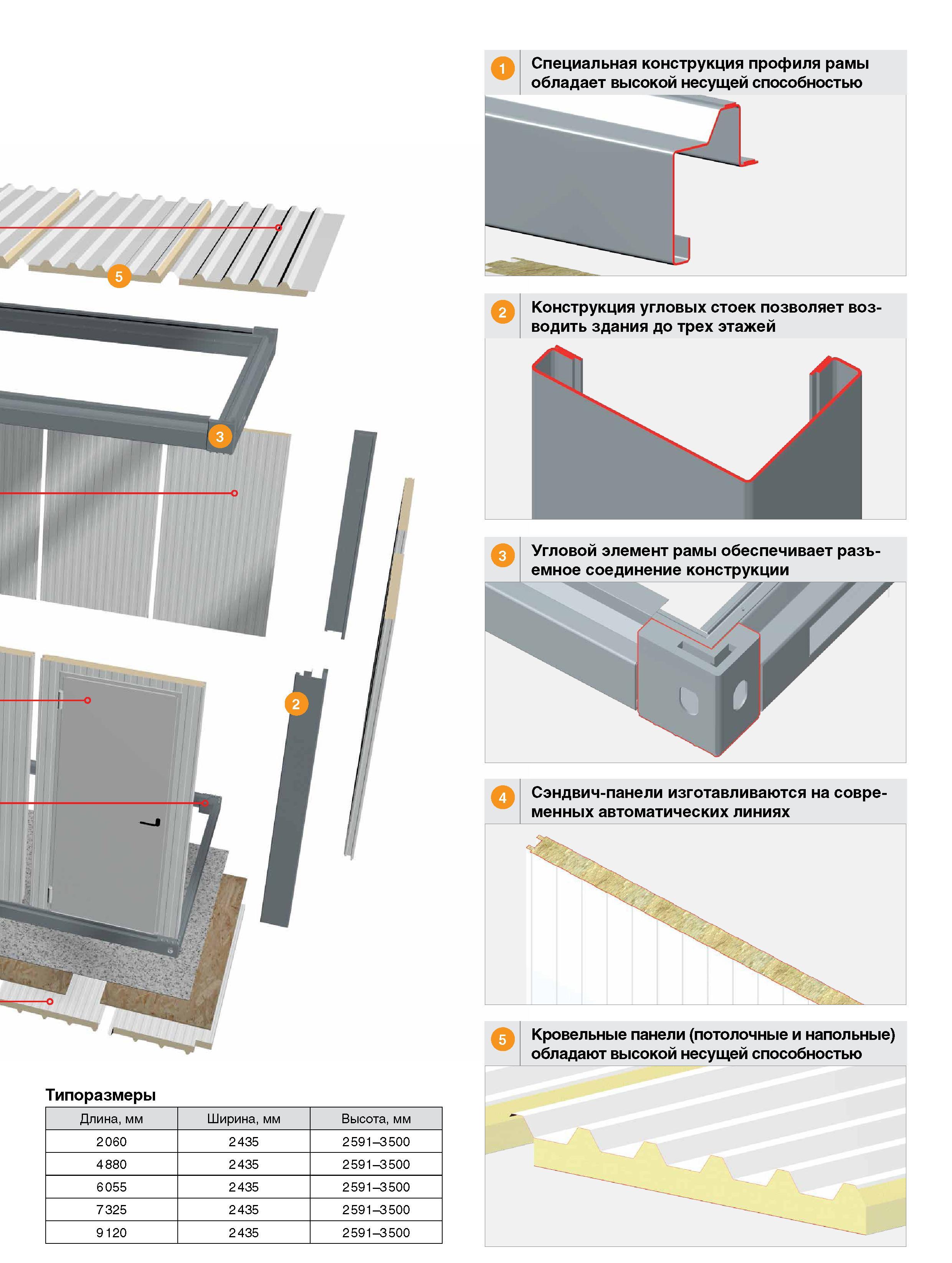 5

3

2

Типоразмеры

| Длина, мм | Ширина, мм | Высота, мм |
|---|---|---|
| 2060 | 2435 | 2591–3500 |
| 4880 | 2435 | 2591–3500 |
| 6055 | 2435 | 2591–3500 |
| 7325 | 2435 | 2591–3500 |
| 9120 | 2435 | 2591–3500 |

1 Специальная конструкция профиля рамы обладает высокой несущей способностью

2 Конструкция угловых стоек позволяет возводить здания до трех этажей

3 Угловой элемент рамы обеспечивает разъемное соединение конструкции

4 Сэндвич-панели изготавливаются на современных автоматических линиях

5 Кровельные панели (потолочные и напольные) обладают высокой несущей способностью